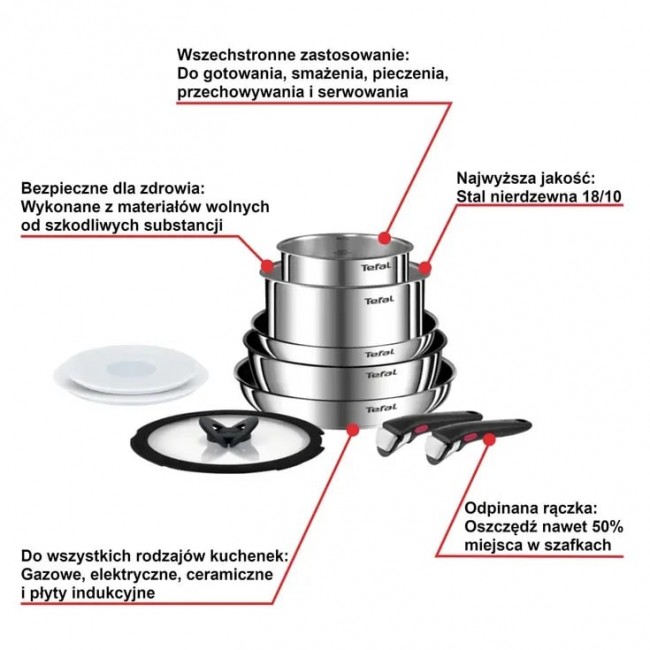 Wszechstronne zastosowanie:
Do gotowania, smażenia, pieczenia, przechowywania i serwowania

Bezpieczne dla zdrowia:
Wykonane z materiałów wolnych od szkodliwych substancji

Najwyższa jakość:
Stal nierdzewna 18/10

Tefal

Tefal

Tefal

Tefal

Tefal

Odpinana rączka:
Oszczędź nawet 50% miejsca w szafkach

Do wszystkich rodzajów kuchenek:
Gazowe, elektryczne, ceramiczne i płyty indukcyjne