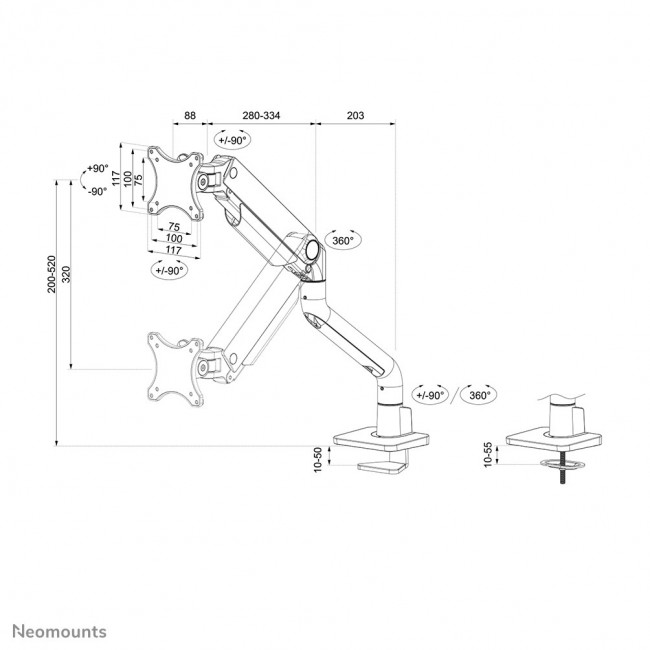 88
280-334
203
+/-90°
+90°
-90°
117
100
75
75
100
117
+/-90°
360°
200-520
320
+/-90°
360°
10-50
10-55
Neomounts