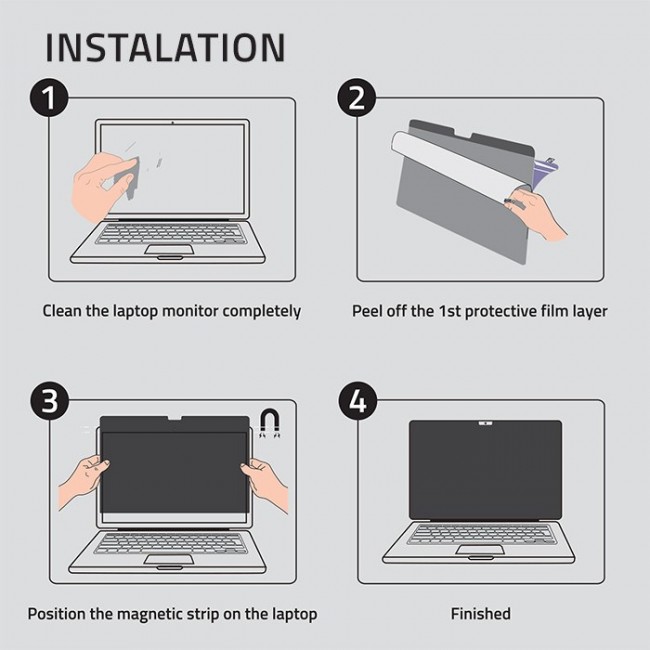 INSTALATION

1

Clean the laptop monitor completely

2

Peel off the 1st protective film layer

3

Position the magnetic strip on the laptop

4

Finished