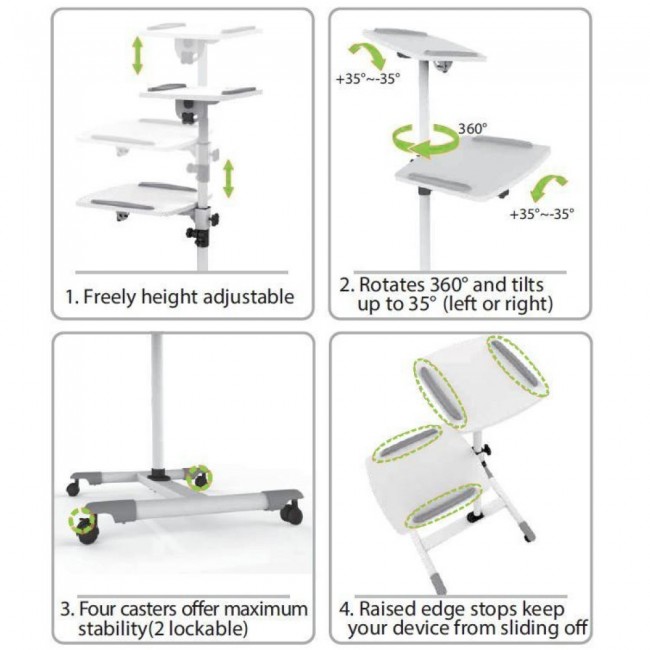 1. Freely height adjustable

+35°~-35°

360°

+35°~-35°

2. Rotates 360° and tilts up to 35° (left or right)

3. Four casters offer maximum stability(2 lockable)

4. Raised edge stops keep your device from sliding off