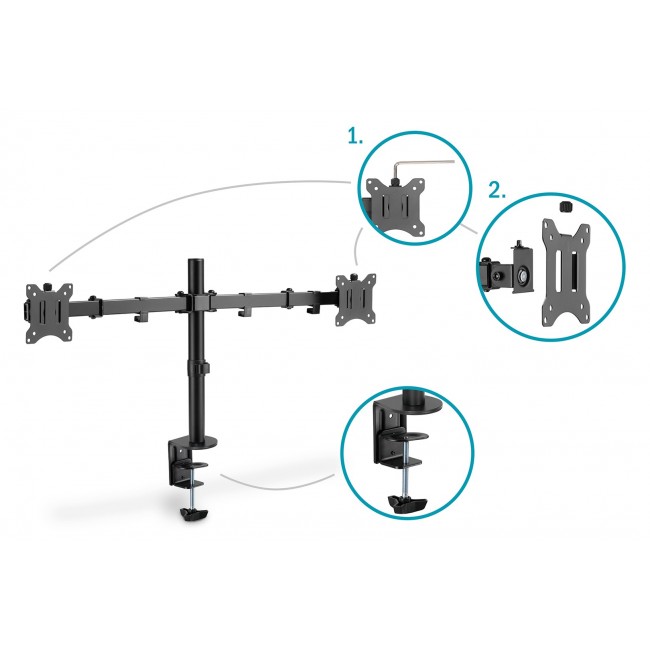 1.

2.