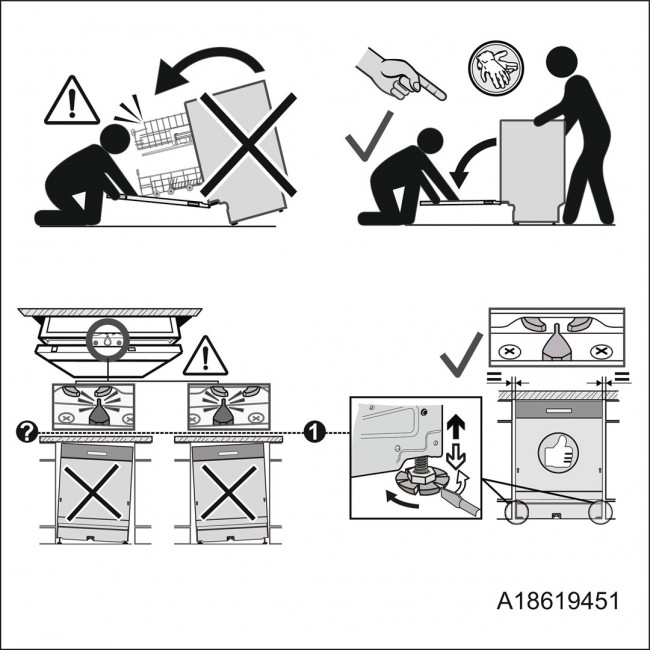 ?
1
A18619451