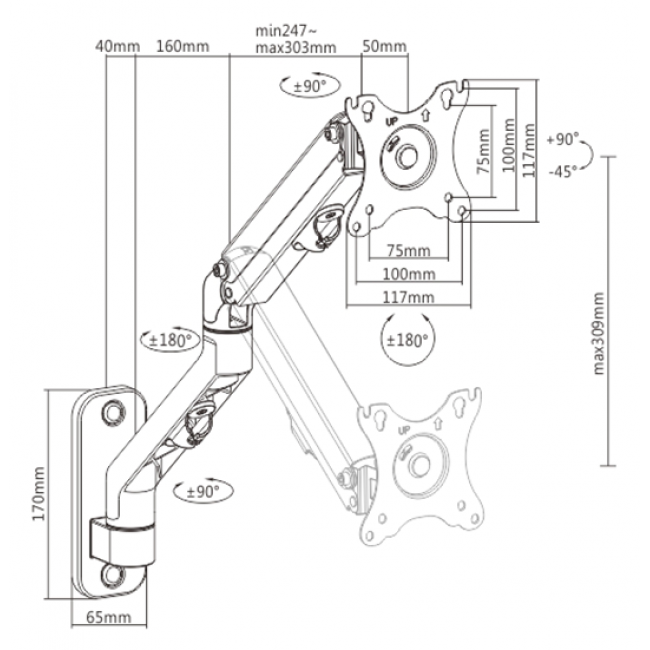 40mm 160mm min247~ max303mm 50mm

±90°

UP

75mm 100mm 117mm

+90°

-45°

75mm

100mm

117mm

±180°

±180°

max309mm

UP

170mm

±90°

65mm