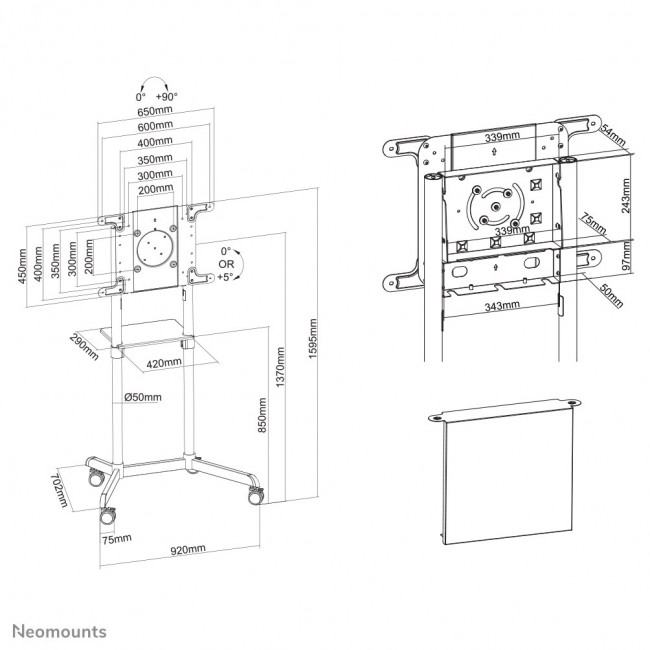 0° +90°
650mm
600mm
400mm
350mm
300mm
200mm
450mm
400mm
350mm
300mm
200mm
0°
OR
+5°
290mm
420mm
Ø50mm
850mm
1370mm
1595mm
702mm
75mm
920mm
339mm
54mm
243mm
339mm
75mm
97mm
50mm
343mm
Neomounts