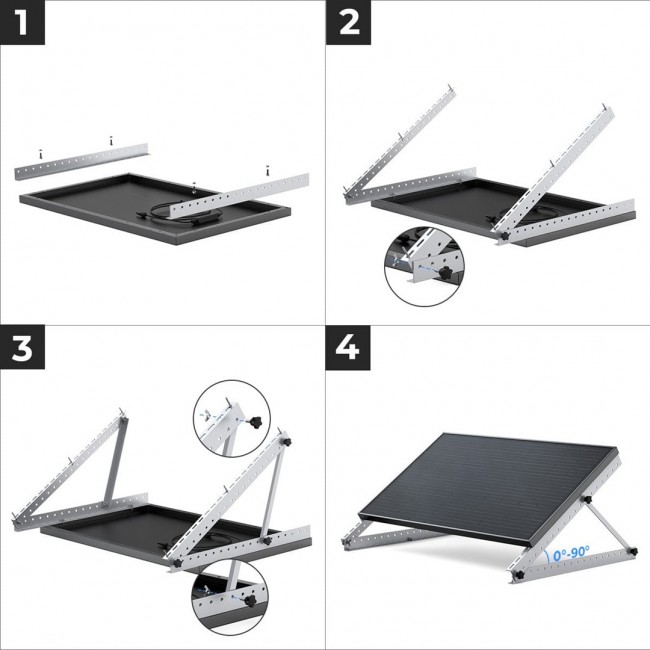 1

2

3

4

0°-90°