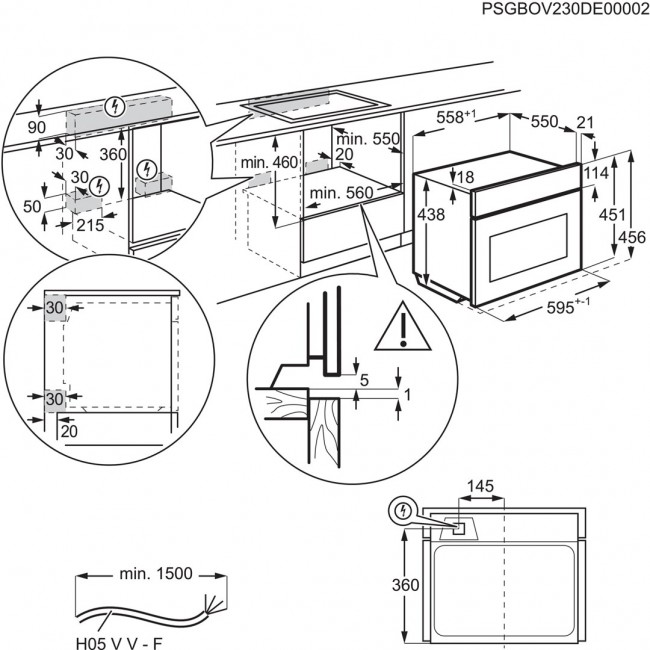 PSGBOV230DE00002

90
30
360
30
50
215

min. 460
min. 550
20
min. 560

$558^{+1}$
550
21
18
114
438
451
456
$595^{+-1}$

30
30
20

5
1

145
360

min. 1500
H05 V V - F