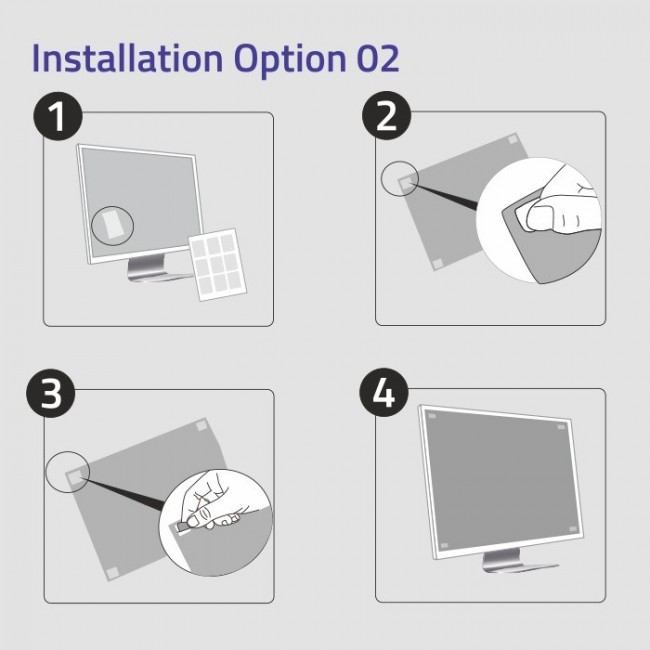 Installation Option 02

1

2

3

4