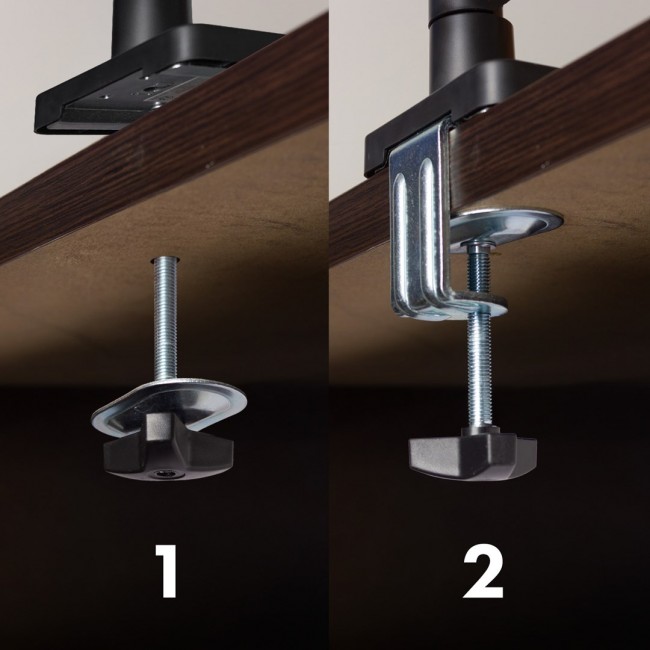 1

2